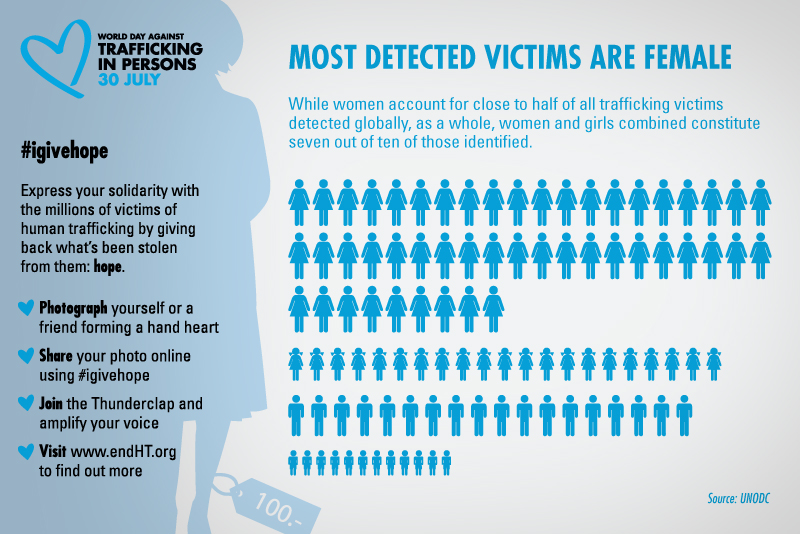 WORLD DAY AGAINST
TRAFFICKING IN PERSONS
30 JULY

#igivehope

Express your solidarity with the millions of victims of human trafficking by giving back what's been stolen from them: hope.

Photograph yourself or a friend forming a hand heart

Share your photo online using #igivehope

Join the Thunderclap and amplify your voice

Visit www.endHT.org to find out more

100.-

MOST DETECTED VICTIMS ARE FEMALE

While women account for close to half of all trafficking victims detected globally, as a whole, women and girls combined constitute seven out of ten of those identified.

Source: UNODC